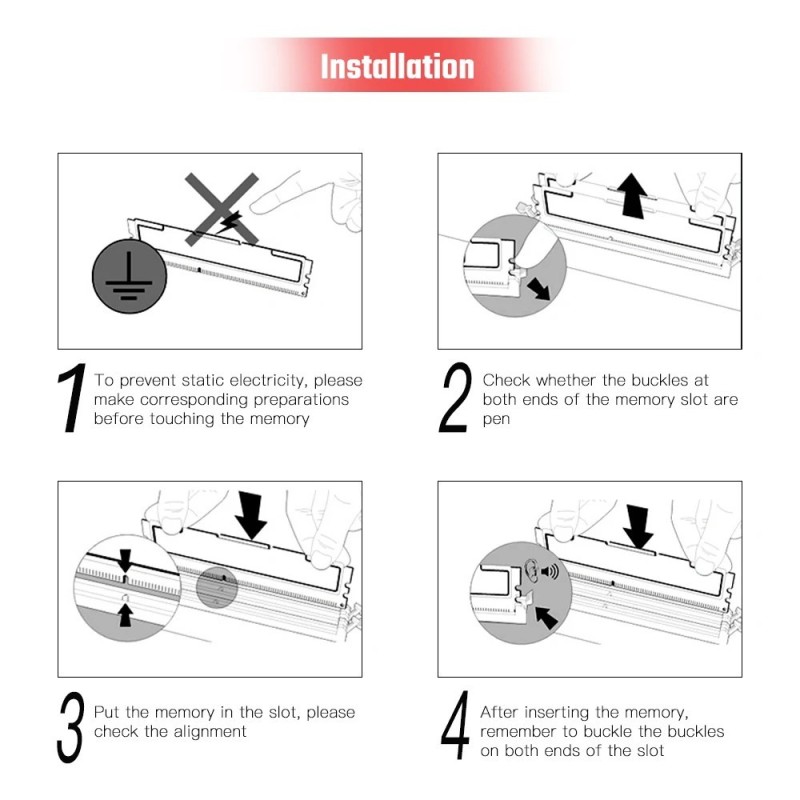 Installation

1 To prevent static electricity, please make corresponding preparations before touching the memory

2 Check whether the buckles at both ends of the memory slot are pen

3 Put the memory in the slot, please check the alignment

4 After inserting the memory, remember to buckle the buckles on both ends of the slot